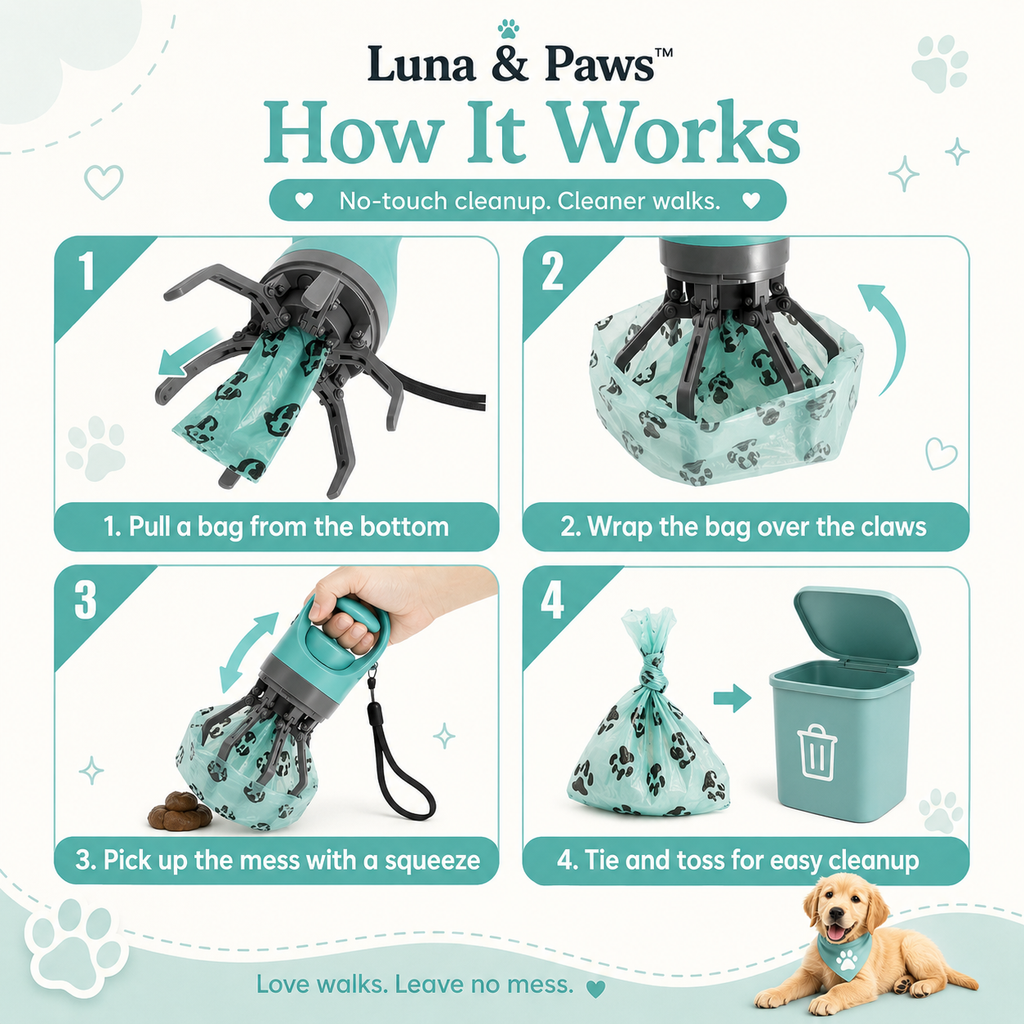 Luna & Paws™
How It Works
No-touch cleanup. Cleaner walks.

1
1. Pull a bag from the bottom

2
2. Wrap the bag over the claws

3
3. Pick up the mess with a squeeze

4
4. Tie and toss for easy cleanup

Love walks. Leave no mess.